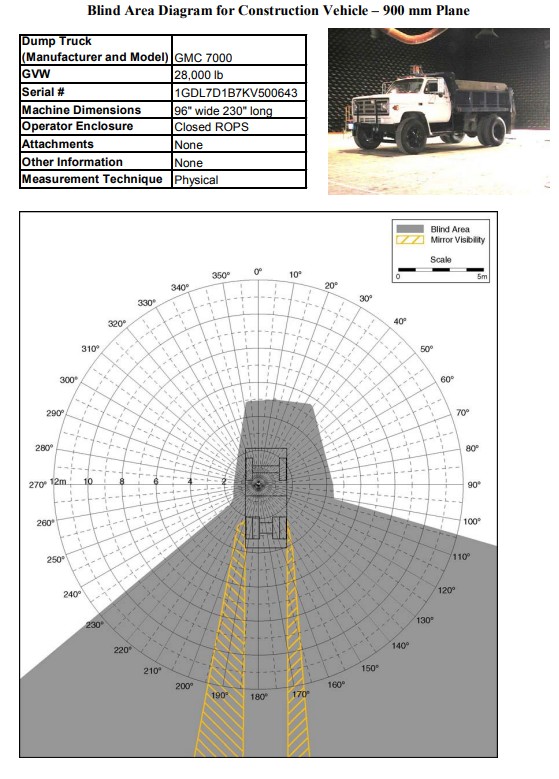 Blind Area Diagram for Construction Vehicle – 900 mm Plane

| Dump Truck (Manufacturer and Model) | GMC 7000 |
|---|---|
| GVW | 28,000 lb |
| Serial # | 1GDL7D1B7KV500643 |
| Machine Dimensions | 96" wide 230" long |
| Operator Enclosure | Closed ROPS |
| Attachments | None |
| Other Information | None |
| Measurement Technique | Physical |

Blind Area
Mirror Visibility
Scale
0
5m

0°
10°
20°
30°
40°
50°
60°
70°
80°
90°
100°
110°
120°
130°
140°
150°
160°
170°
180°
190°
200°
210°
220°
230°
240°
250°
260°
270°
280°
290°
300°
310°
320°
330°
340°
350°
12m
10
8
6
4
2